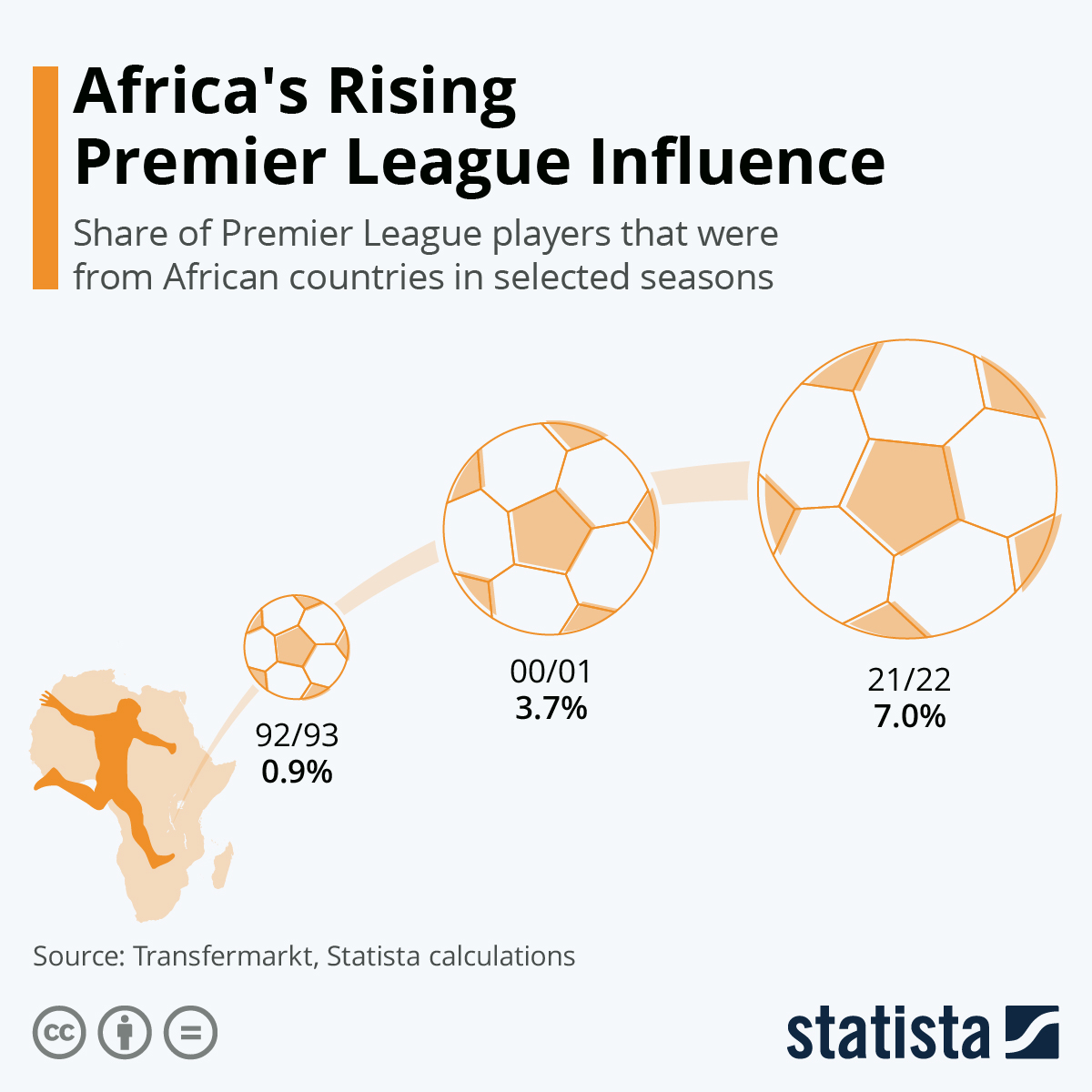 Africa's Rising Premier League Influence

Share of Premier League players that were from African countries in selected seasons

92/93
0.9%

00/01
3.7%

21/22
7.0%

Source: Transfermarkt, Statista calculations

statista