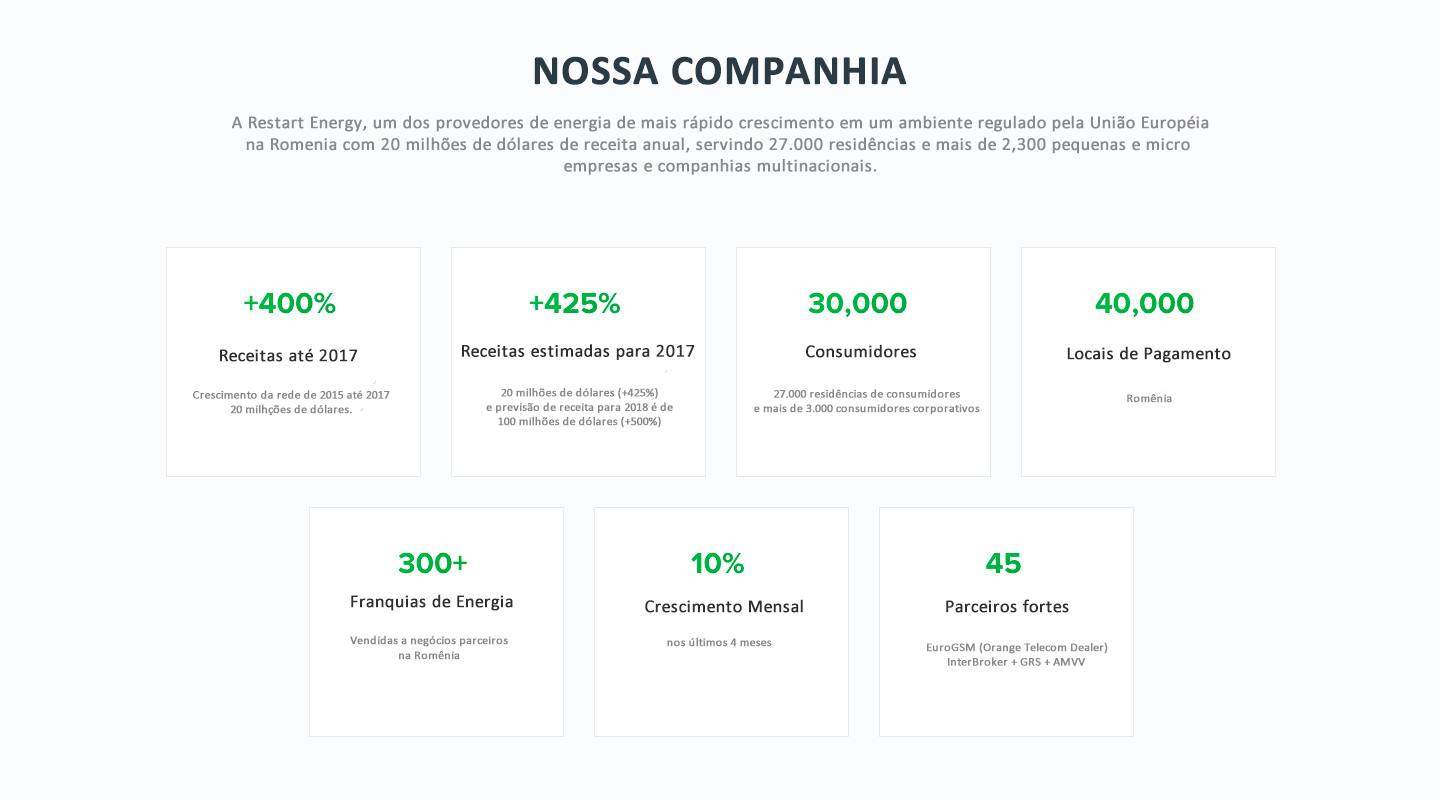 NOSSA COMPANHIA

A Restart Energy, um dos provedores de energia de mais rápido crescimento em um ambiente regulado pela União Européia na Romenia com 20 milhões de dólares de receita anual, servindo 27.000 residências e mais de 2,300 pequenas e micro empresas e companhias multinacionais.

+400%

Receitas até 2017

Crescimento da rede de 2015 até 2017
20 milhções de dólares.

+425%

Receitas estimadas para 2017

20 milhões de dólares (+425%)
e previsão de receita para 2018 é de
100 milhões de dólares (+500%)

30,000

Consumidores

27.000 residências de consumidores
e mais de 3.000 consumidores corporativos

40,000

Locais de Pagamento

Romênia

300+

Franquias de Energia

Vendidas a negócios parceiros
na Romênia

10%

Crescimento Mensal

nos últimos 4 meses

45

Parceiros fortes

EuroGSM (Orange Telecom Dealer)
InterBroker + GRS + AMVV