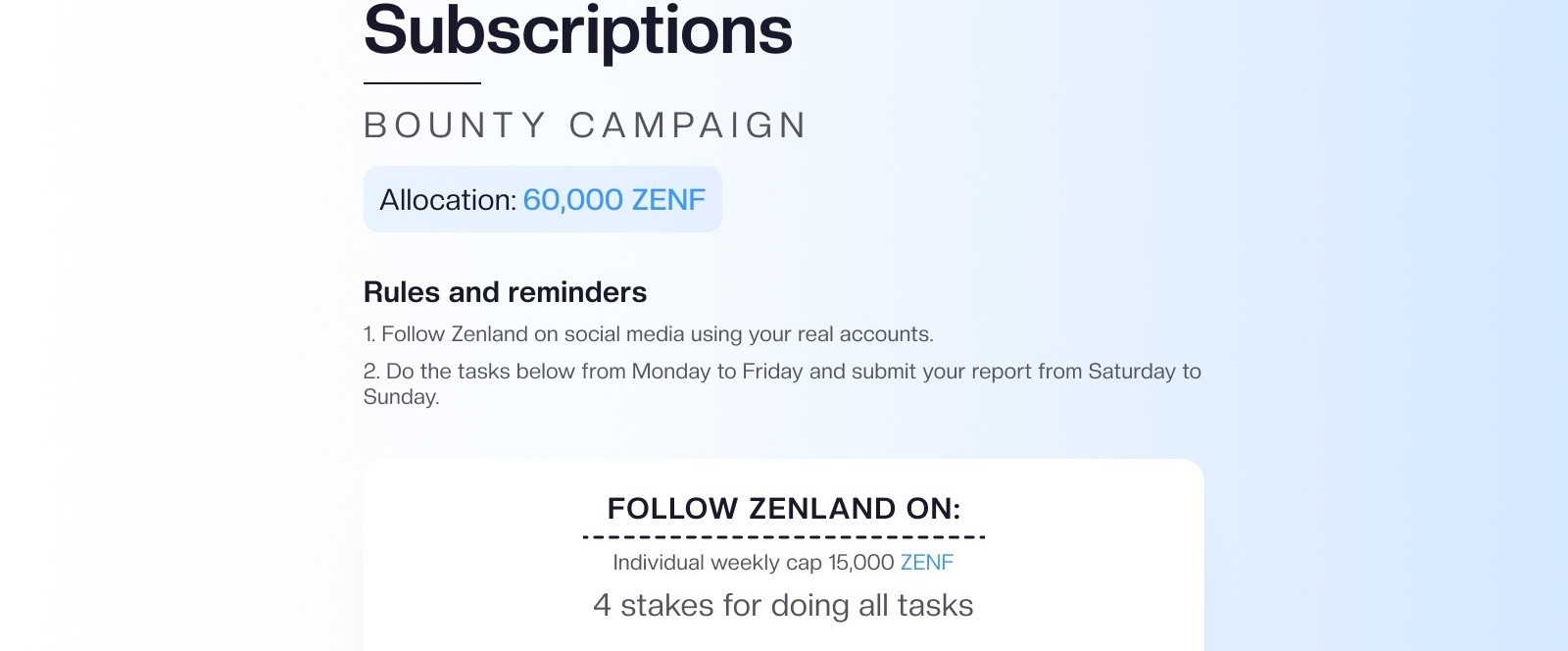 Subscriptions

BOUNTY CAMPAIGN

Allocation: 60,000 ZENF

Rules and reminders

1. Follow Zenland on social media using your real accounts.

2. Do the tasks below from Monday to Friday and submit your report from Saturday to Sunday.

FOLLOW ZENLAND ON:

Individual weekly cap 15,000 ZENF

4 stakes for doing all tasks