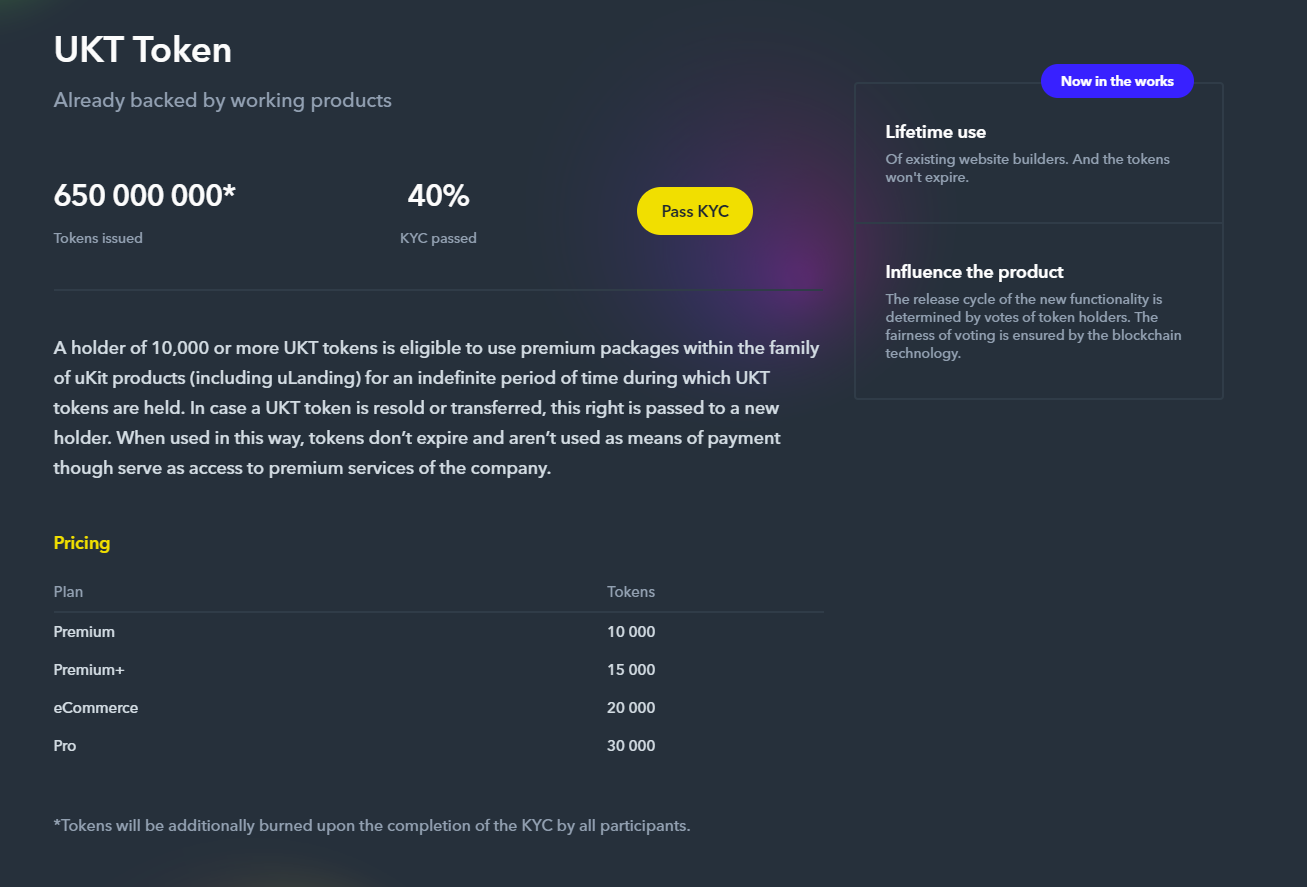 UKT Token

Already backed by working products

650 000 000*
Tokens issued

40%
KYC passed

Pass KYC

A holder of 10,000 or more UKT tokens is eligible to use premium packages within the family of uKit products (including uLanding) for an indefinite period of time during which UKT tokens are held. In case a UKT token is resold or transferred, this right is passed to a new holder. When used in this way, tokens don't expire and aren't used as means of payment though serve as access to premium services of the company.

Pricing

| Plan | Tokens |
|---|---|
| Premium | 10 000 |
| Premium+ | 15 000 |
| eCommerce | 20 000 |
| Pro | 30 000 |

*Tokens will be additionally burned upon the completion of the KYC by all participants.

Now in the works

Lifetime use
Of existing website builders. And the tokens won't expire.

Influence the product
The release cycle of the new functionality is determined by votes of token holders. The fairness of voting is ensured by the blockchain technology.